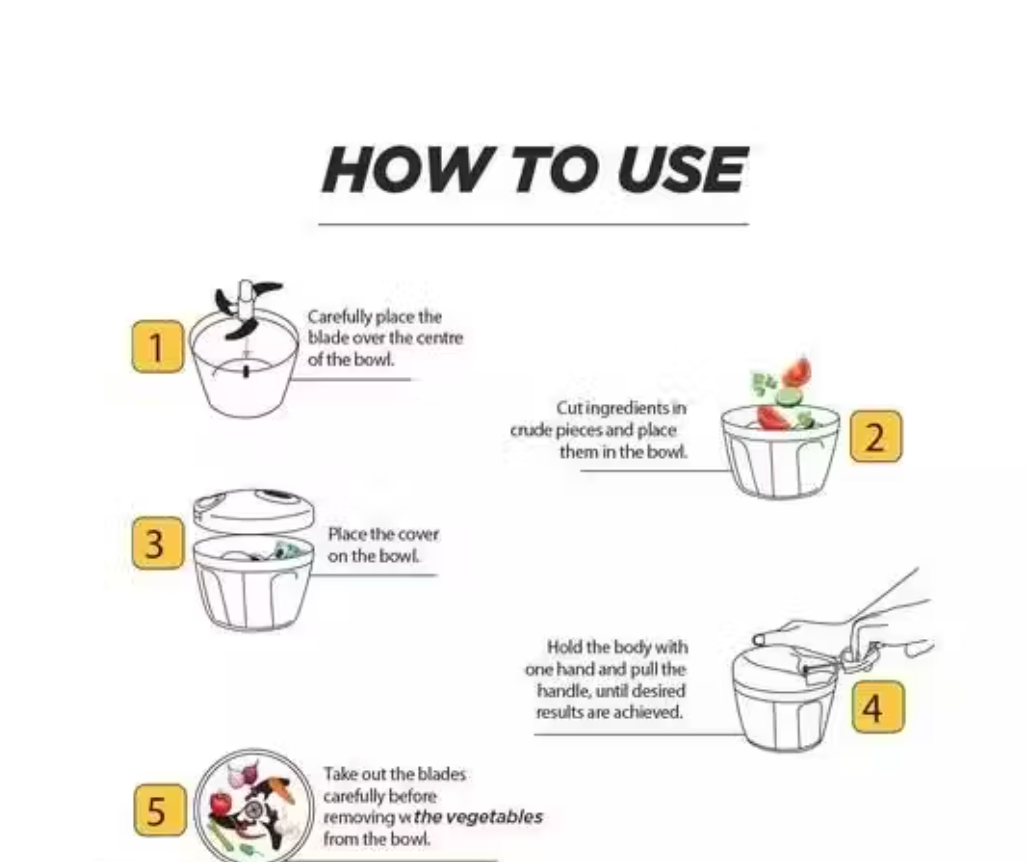 HOW TO USE

1
Carefully place the blade over the centre of the bowl.

Cut ingredients in crude pieces and place them in the bowl.
2

3
Place the cover on the bowl.

Hold the body with one hand and pull the handle, until desired results are achieved.
4

5
Take out the blades carefully before removing w the vegetables from the bowl.